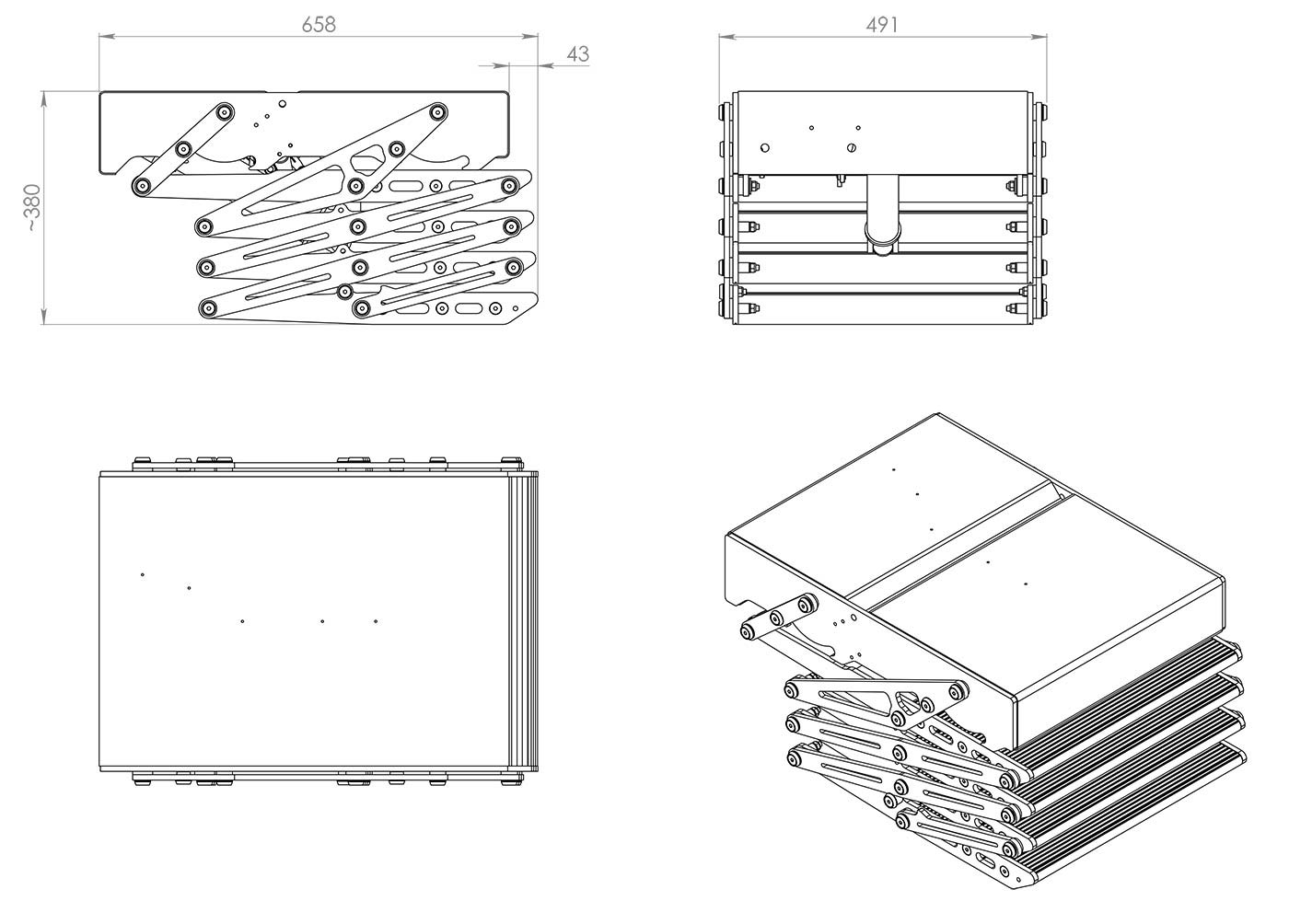 658
43
~380
491